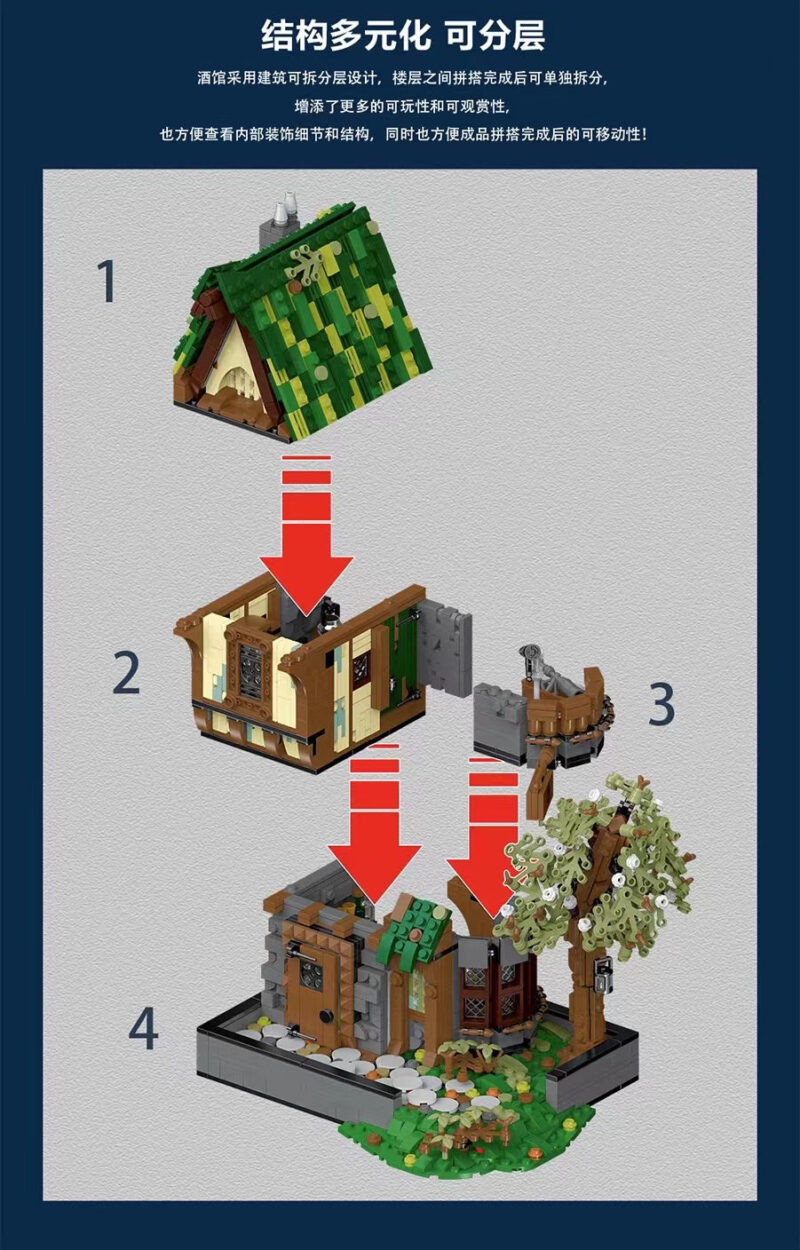 结构多元化 可分层

酒馆采用建筑可拆分层设计，楼层之间拼搭完成后可单独拆分，
增添了更多的可玩性和可观赏性，
也方便查看内部装饰细节和结构，同时也方便成品拼搭完成后的可移动性！

1

2

3

4